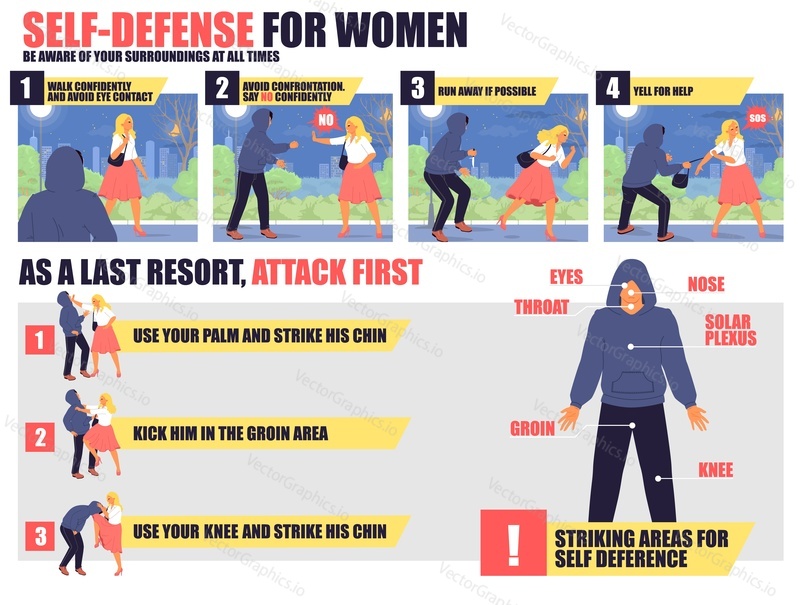 SELF-DEFENSE FOR WOMEN
BE AWARE OF YOUR SURROUNDINGS AT ALL TIMES

1 WALK CONFIDENTLY AND AVOID EYE CONTACT

2 AVOID CONFRONTATION. SAY NO CONFIDENTLY

NO

3 RUN AWAY IF POSSIBLE

4 YELL FOR HELP

SOS

AS A LAST RESORT, ATTACK FIRST

1 USE YOUR PALM AND STRIKE HIS CHIN

2 KICK HIM IN THE GROIN AREA

3 USE YOUR KNEE AND STRIKE HIS CHIN

EYES
NOSE
THROAT
SOLAR PLEXUS
GROIN
KNEE

!
STRIKING AREAS FOR SELF DEFERENCE

VectorGraphics.io